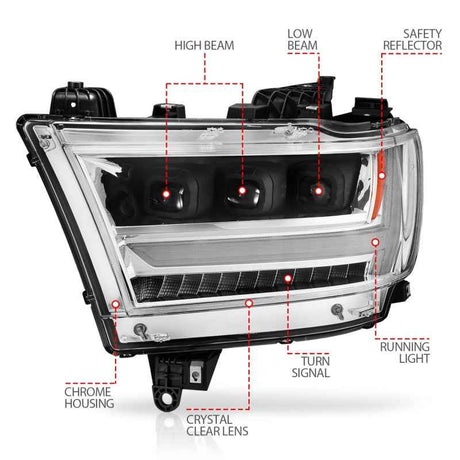 HIGH BEAM

LOW BEAM

SAFETY REFLECTOR

RUNNING LIGHT

TURN SIGNAL

CHROME HOUSING

CRYSTAL CLEAR LENS