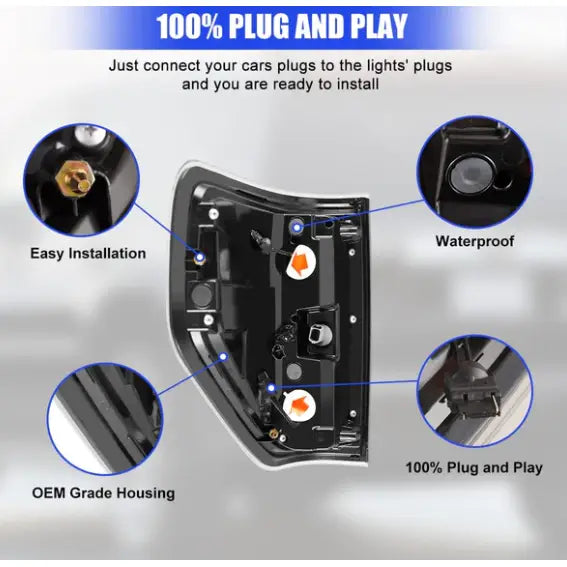 100% PLUG AND PLAY

Just connect your cars plugs to the lights' plugs and you are ready to install

Easy Installation

Waterproof

OEM Grade Housing

100% Plug and Play