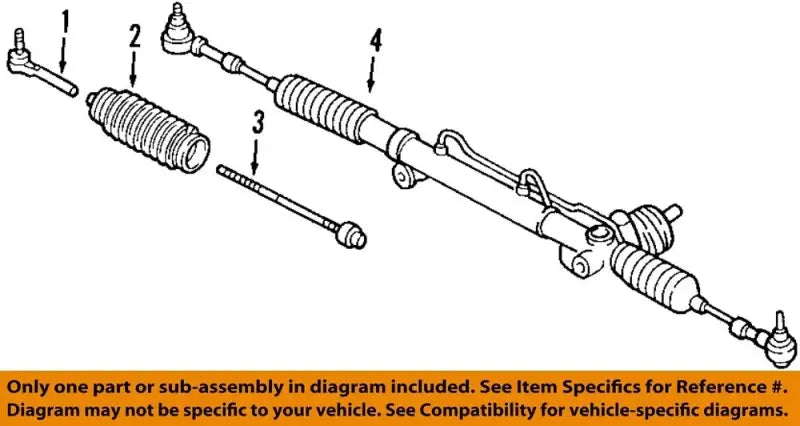 1
2
3
4

Only one part or sub-assembly in diagram included. See Item Specifics for Reference #.
Diagram may not be specific to your vehicle. See Compatibility for vehicle-specific diagrams.