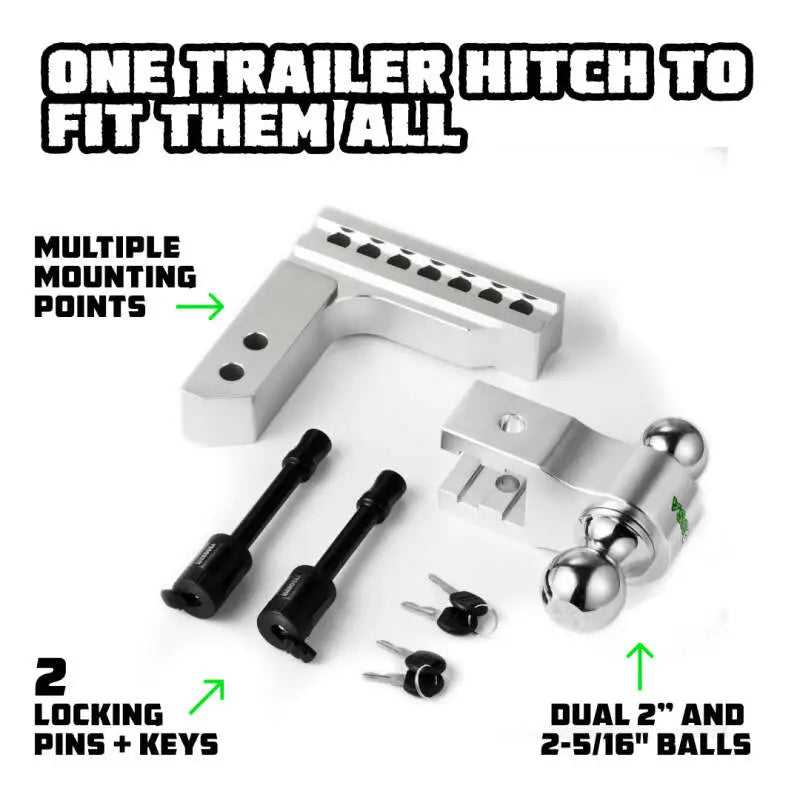 ONE TRAILER HITCH TO FIT THEM ALL

MULTIPLE MOUNTING POINTS

2 LOCKING PINS + KEYS

DUAL 2" AND 2-5/16" BALLS