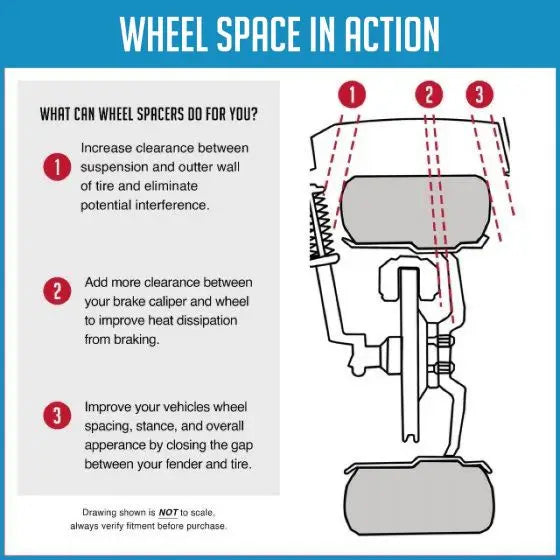 WHEEL SPACE IN ACTION

WHAT CAN WHEEL SPACERS DO FOR YOU?

1 Increase clearance between suspension and outter wall of tire and eliminate potential interference.

2 Add more clearance between your brake caliper and wheel to improve heat dissipation from braking.

3 Improve your vehicles wheel spacing, stance, and overall apperance by closing the gap between your fender and tire.

Drawing shown is NOT to scale, always verify fitment before purchase.

1 2 3