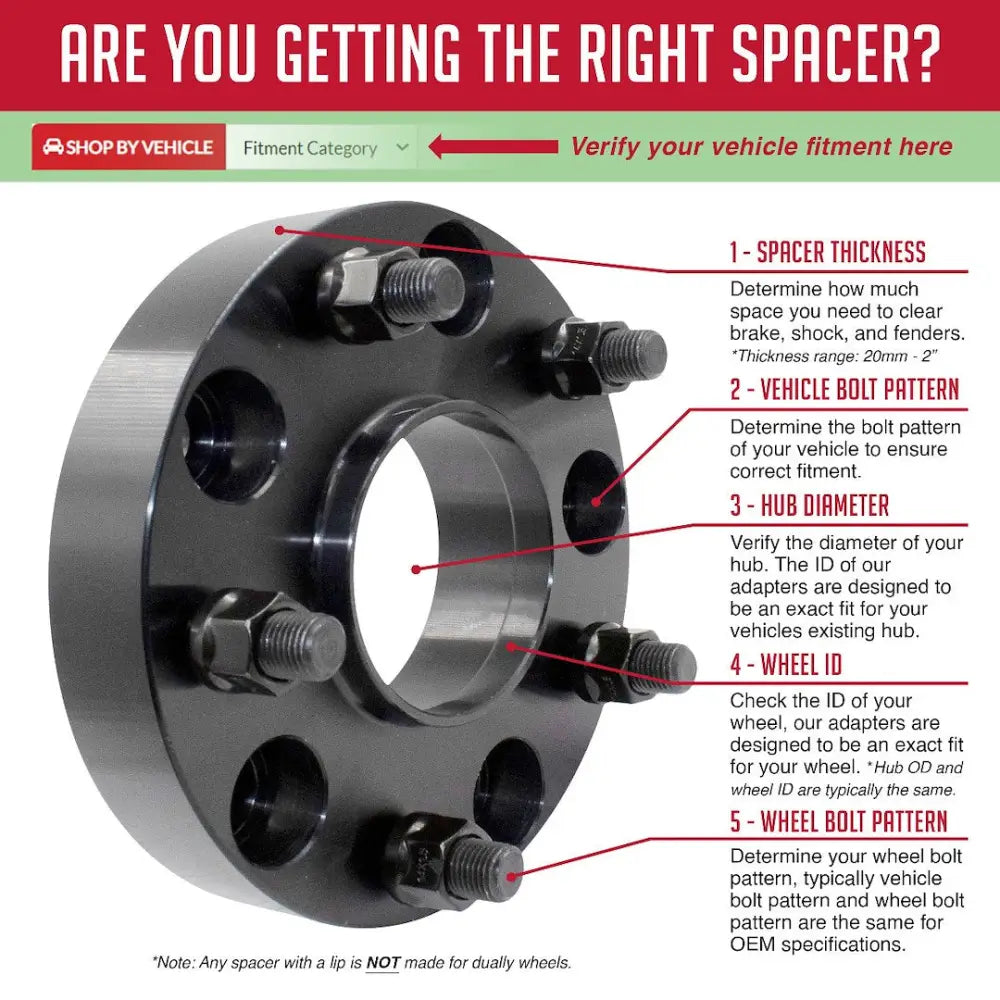 ARE YOU GETTING THE RIGHT SPACER?

SHOP BY VEHICLE

Fitment Category

Verify your vehicle fitment here

1 - SPACER THICKNESS

Determine how much space you need to clear brake, shock, and fenders. *Thickness range: 20mm - 2"

2 - VEHICLE BOLT PATTERN

Determine the bolt pattern of your vehicle to ensure correct fitment.

3 - HUB DIAMETER

Verify the diameter of your hub. The ID of our adapters are designed to be an exact fit for your vehicles existing hub.

4 - WHEEL ID

Check the ID of your wheel, our adapters are designed to be an exact fit for your wheel. *Hub OD and wheel ID are typically the same.

5 - WHEEL BOLT PATTERN

Determine your wheel bolt pattern, typically vehicle bolt pattern and wheel bolt pattern are the same for OEM specifications.

*Note: Any spacer with a lip is NOT made for dually wheels.