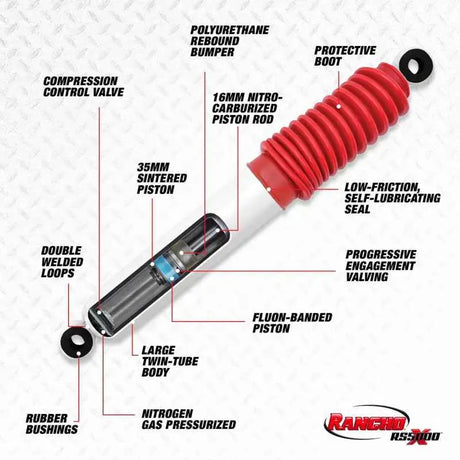 POLYURETHANE REBOUND BUMPER

PROTECTIVE BOOT

COMPRESSION CONTROL VALVE

16MM NITRO-CARBURIZED PISTON ROD

35MM SINTERED PISTON

LOW-FRICTION, SELF-LUBRICATING SEAL

DOUBLE WELDED LOOPS

PROGRESSIVE ENGAGEMENT VALVING

FLUON-BANDED PISTON

LARGE TWIN-TUBE BODY

RUBBER BUSHINGS

NITROGEN GAS PRESSURIZED

RANCHO RS5000X