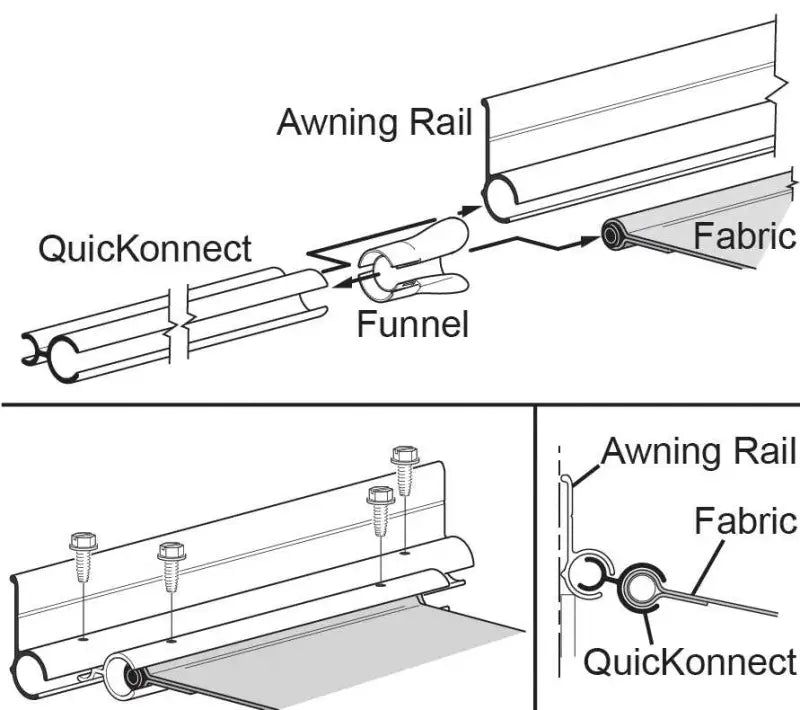 Awning Rail
QuicKonnect
Fabric
Funnel

Awning Rail
Fabric
QuicKonnect