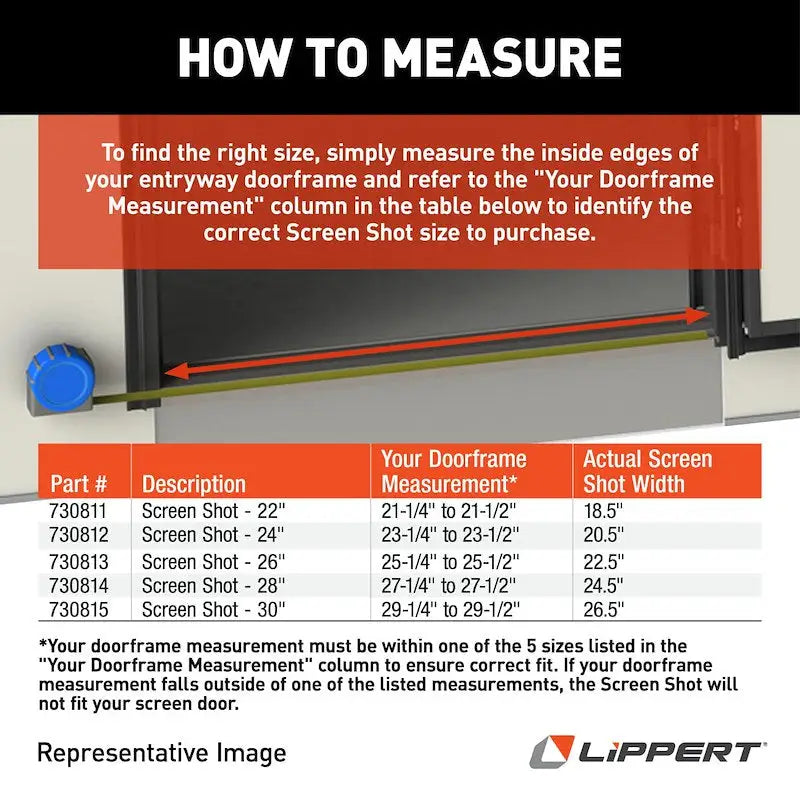 HOW TO MEASURE

To find the right size, simply measure the inside edges of your entryway doorframe and refer to the "Your Doorframe Measurement" column in the table below to identify the correct Screen Shot size to purchase.

| Part # | Description | Your Doorframe Measurement* | Actual Screen Shot Width |
|---|---|---|---|
| 730811 | Screen Shot - 22" | 21-1/4" to 21-1/2" | 18.5" |
| 730812 | Screen Shot - 24" | 23-1/4" to 23-1/2" | 20.5" |
| 730813 | Screen Shot - 26" | 25-1/4" to 25-1/2" | 22.5" |
| 730814 | Screen Shot - 28" | 27-1/4" to 27-1/2" | 24.5" |
| 730815 | Screen Shot - 30" | 29-1/4" to 29-1/2" | 26.5" |

*Your doorframe measurement must be within one of the 5 sizes listed in the "Your Doorframe Measurement" column to ensure correct fit. If your doorframe measurement falls outside of one of the listed measurements, the Screen Shot will not fit your screen door.

Representative Image

LIPPERT