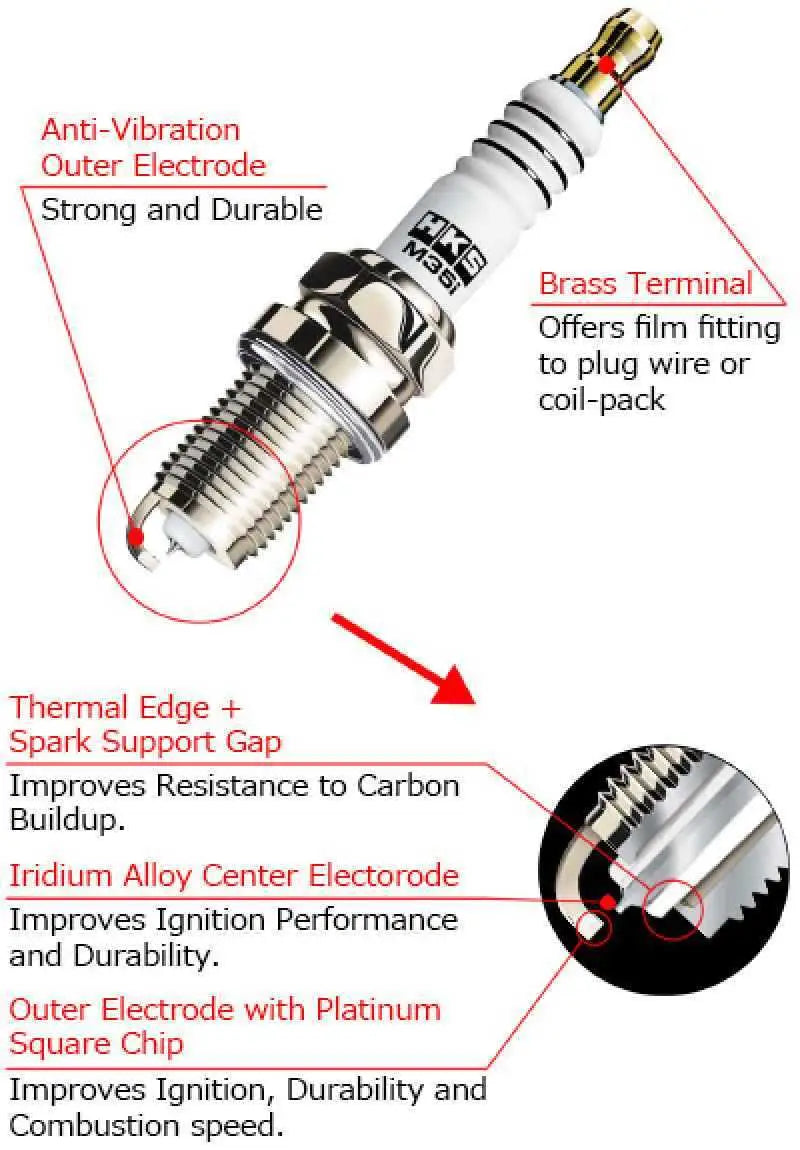 Anti-Vibration Outer Electrode

Strong and Durable

HKS M35i

Brass Terminal

Offers film fitting to plug wire or coil-pack

Thermal Edge + Spark Support Gap

Improves Resistance to Carbon Buildup.

Iridium Alloy Center Electorode

Improves Ignition Performance and Durability.

Outer Electrode with Platinum Square Chip

Improves Ignition, Durability and Combustion speed.