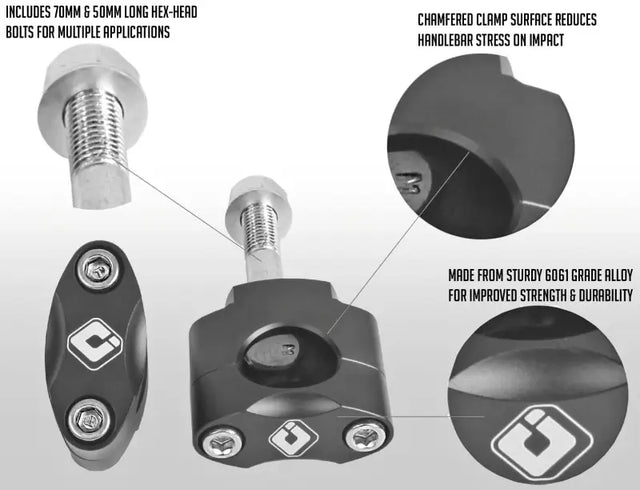 INCLUDES 70MM & 50MM LONG HEX-HEAD BOLTS FOR MULTIPLE APPLICATIONS

CHAMFERED CLAMP SURFACE REDUCES HANDLEBAR STRESS ON IMPACT

MADE FROM STURDY 6061 GRADE ALLOY FOR IMPROVED STRENGTH & DURABILITY