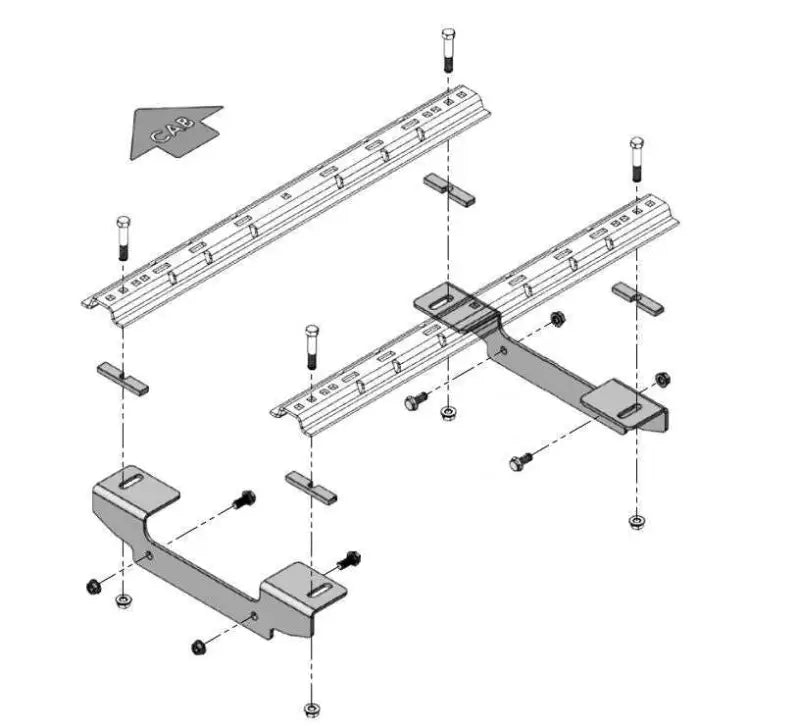 CAB