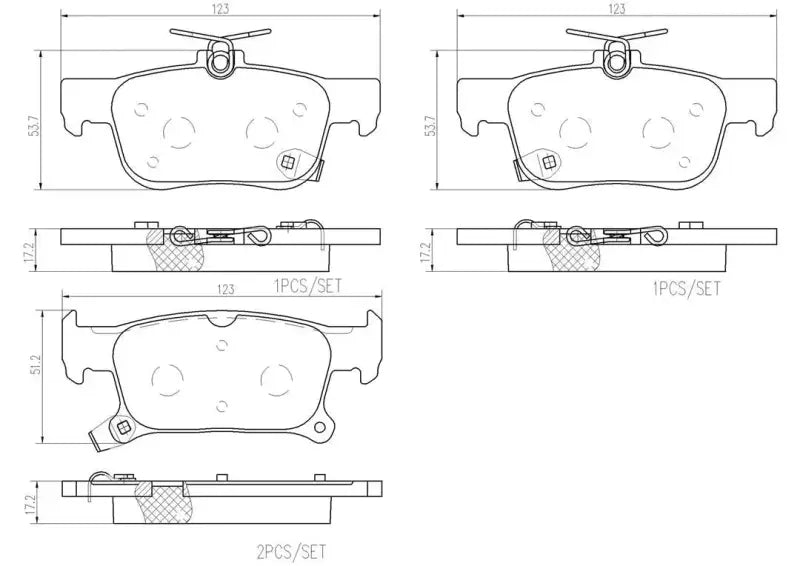 123

53.7

17.2

1PCS/SET

123

53.7

17.2

1PCS/SET

123

51.2

17.2

2PCS/SET