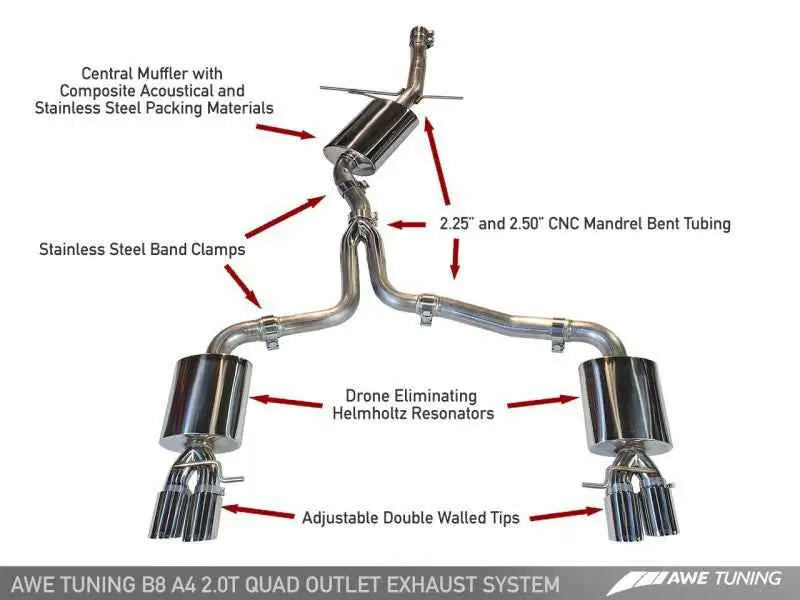 Central Muffler with Composite Acoustical and Stainless Steel Packing Materials

2.25" and 2.50" CNC Mandrel Bent Tubing

Stainless Steel Band Clamps

Drone Eliminating Helmholtz Resonators

Adjustable Double Walled Tips

AWE TUNING B8 A4 2.0T QUAD OUTLET EXHAUST SYSTEM

AWE TUNING