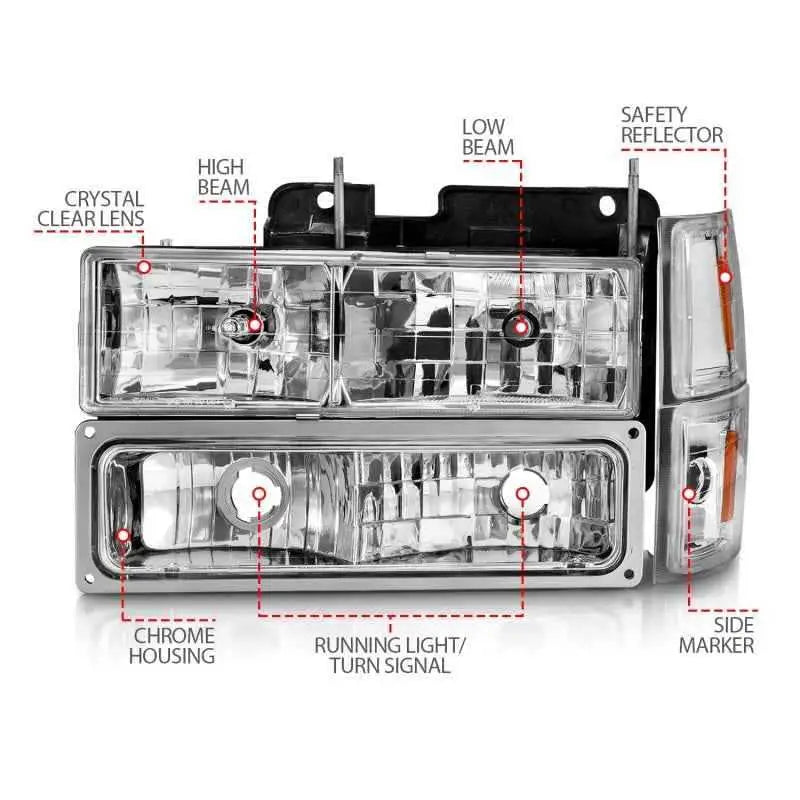 CRYSTAL CLEAR LENS

HIGH BEAM

LOW BEAM

SAFETY REFLECTOR

CHROME HOUSING

RUNNING LIGHT/ TURN SIGNAL

SIDE MARKER