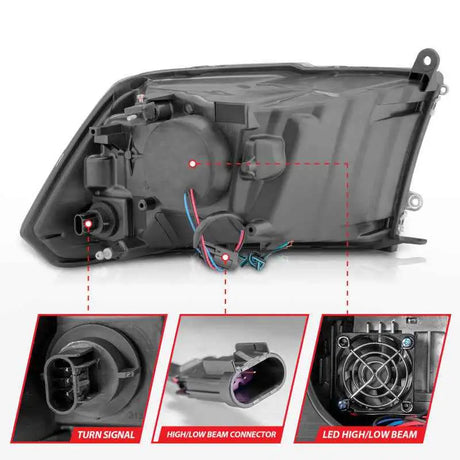 TURN SIGNAL

HIGH/LOW BEAM CONNECTOR

LED HIGH/LOW BEAM