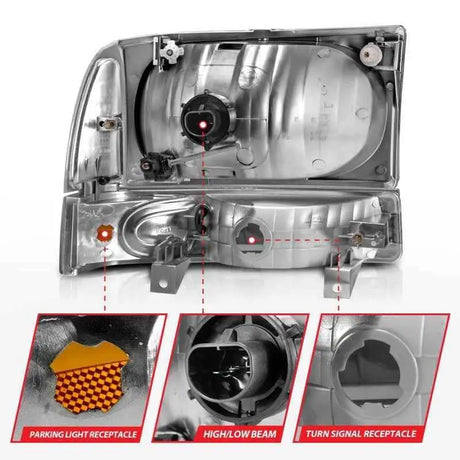 PARKING LIGHT RECEPTACLE
HIGH/LOW BEAM
TURN SIGNAL RECEPTACLE