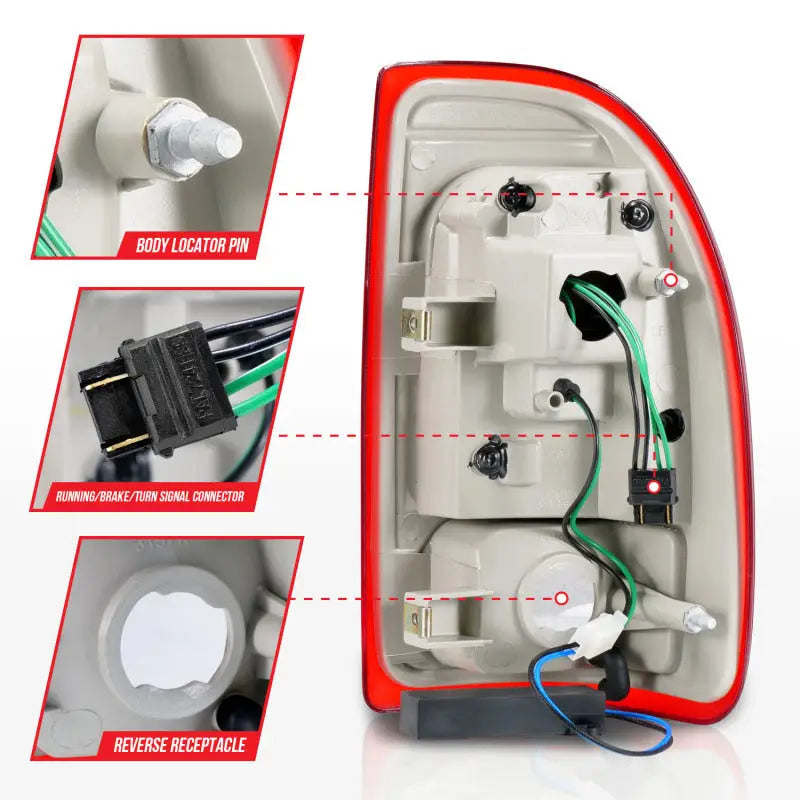 BODY LOCATOR PIN

RUNNING/BRAKE/TURN SIGNAL CONNECTOR

REVERSE RECEPTACLE