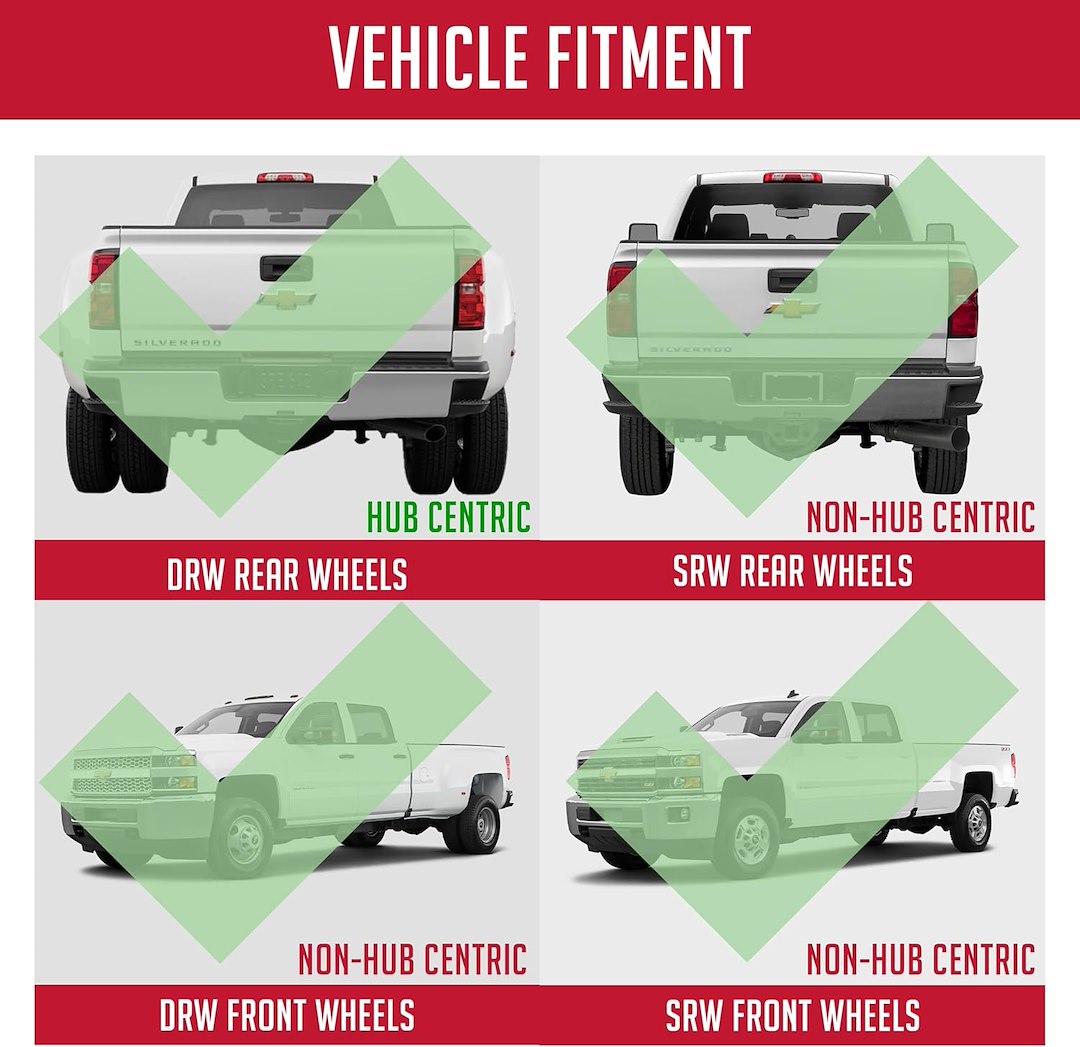 VEHICLE FITMENT

SILVERADO

HUB CENTRIC

DRW REAR WHEELS

SILVERADO

NON-HUB CENTRIC

SRW REAR WHEELS

NON-HUB CENTRIC

DRW FRONT WHEELS

NON-HUB CENTRIC

SRW FRONT WHEELS