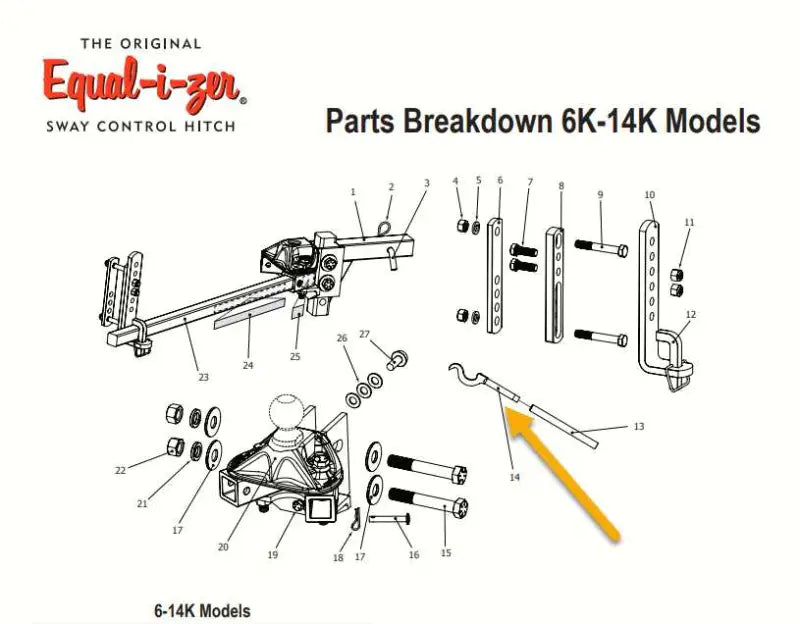 THE ORIGINAL
Equal-i-zer®
SWAY CONTROL HITCH

Parts Breakdown 6K-14K Models

1
2
3
4
5
6
7
8
9
10
11
12
23
24
25
26
27
13
14
22
21
17
20
19
18
17
16
15

6-14K Models