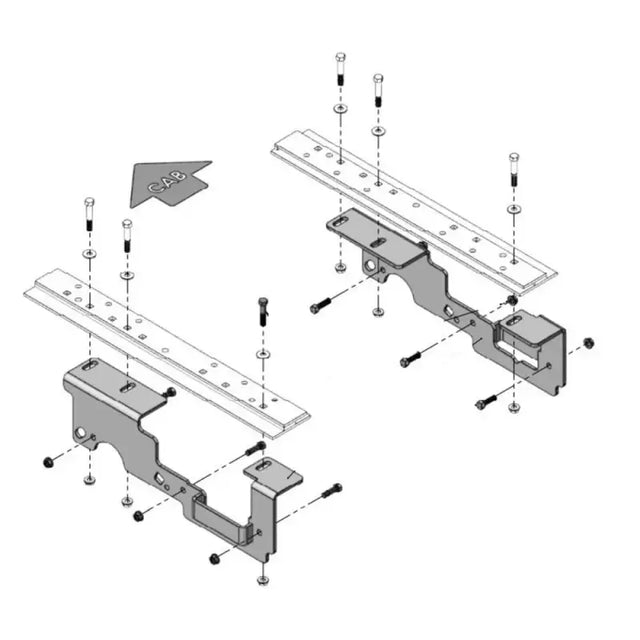 CAB