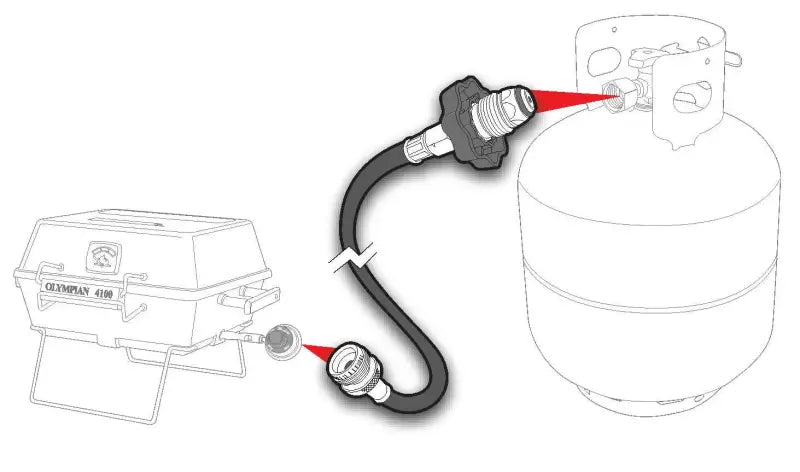 OLYMPIAN 4100