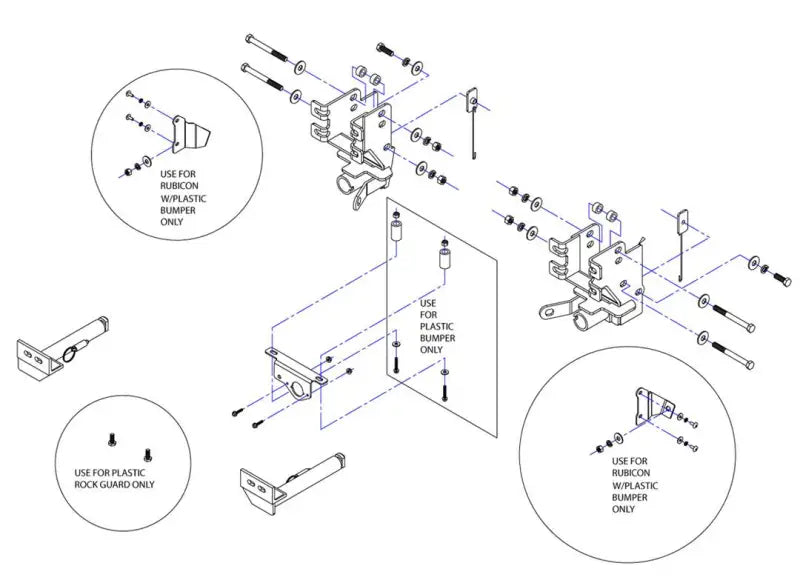 USE FOR RUBICON W/PLASTIC BUMPER ONLY

USE FOR PLASTIC BUMPER ONLY

USE FOR PLASTIC ROCK GUARD ONLY

USE FOR RUBICON W/PLASTIC BUMPER ONLY