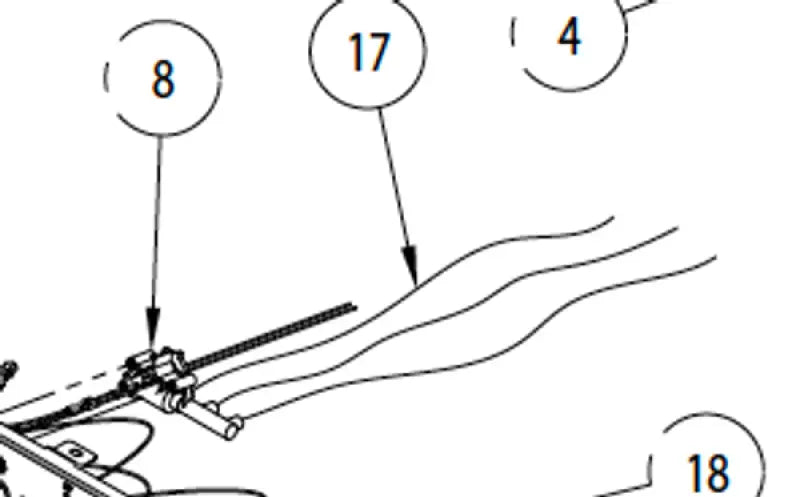 8
17
4
18