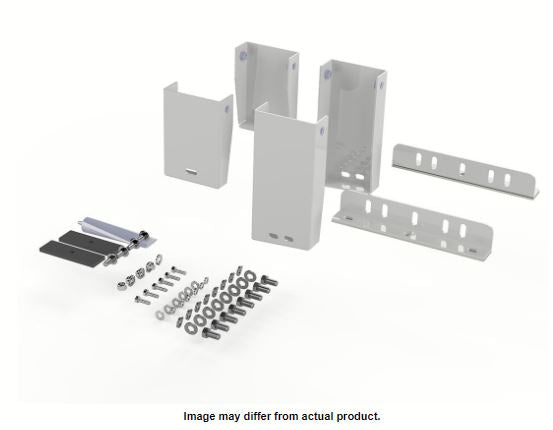 Image may differ from actual product.