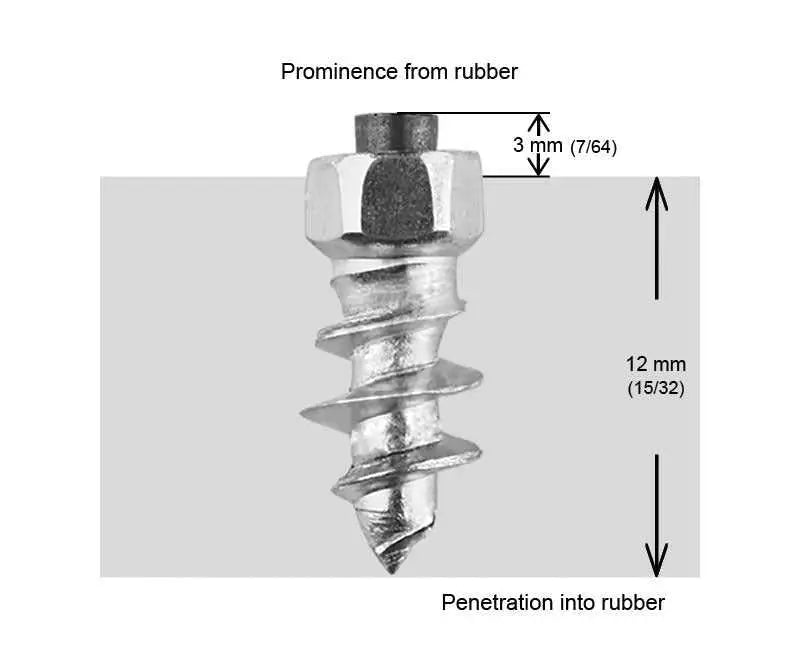 Prominence from rubber

3 mm (7/64)

12 mm
(15/32)

Penetration into rubber