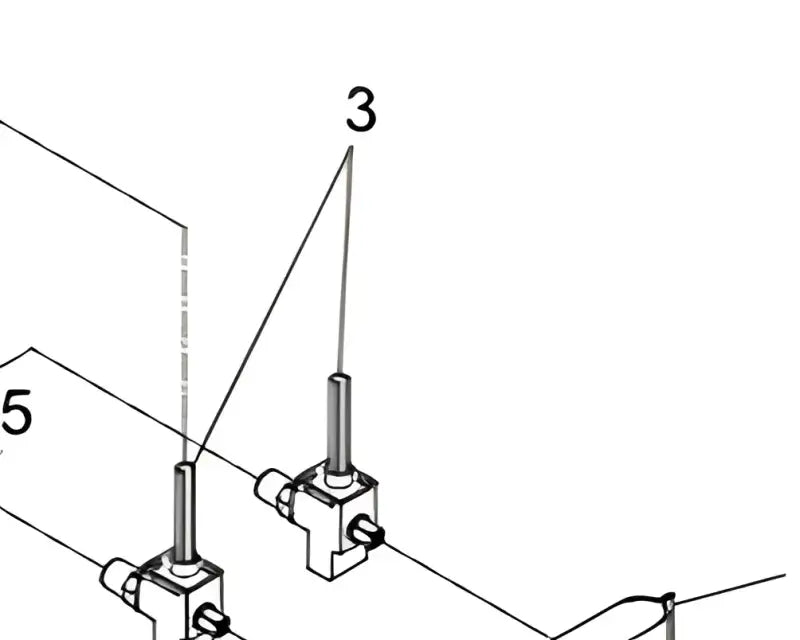 3

5