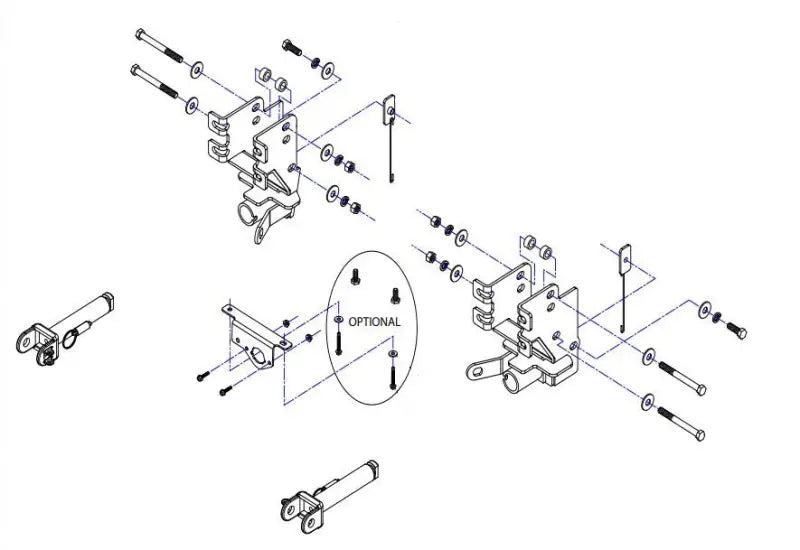 OPTIONAL