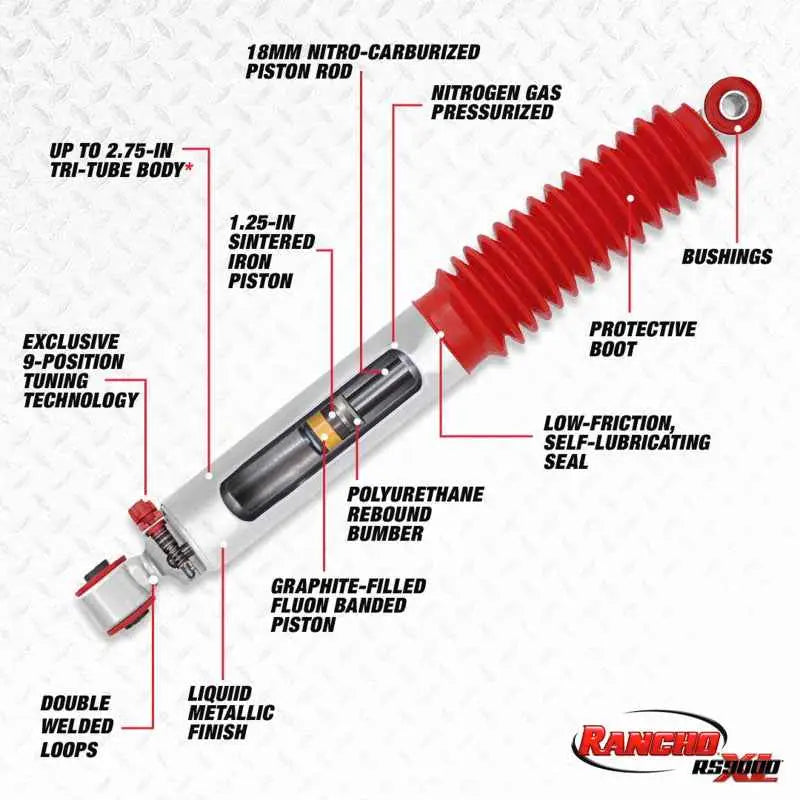 18MM NITRO-CARBURIZED PISTON ROD

NITROGEN GAS PRESSURIZED

UP TO 2.75-IN TRI-TUBE BODY*

1.25-IN SINTERED IRON PISTON

BUSHINGS

PROTECTIVE BOOT

EXCLUSIVE 9-POSITION TUNING TECHNOLOGY

LOW-FRICTION, SELF-LUBRICATING SEAL

POLYURETHANE REBOUND BUMBER

GRAPHITE-FILLED FLUON BANDED PISTON

DOUBLE WELDED LOOPS

LIQUIID METALLIC FINISH

RANCHO RS9000 XL