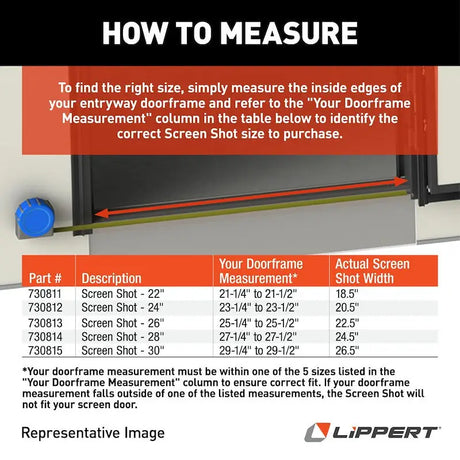 HOW TO MEASURE

To find the right size, simply measure the inside edges of your entryway doorframe and refer to the "Your Doorframe Measurement" column in the table below to identify the correct Screen Shot size to purchase.

| Part # | Description | Your Doorframe Measurement* | Actual Screen Shot Width |
|---|---|---|---|
| 730811 | Screen Shot - 22" | 21-1/4" to 21-1/2" | 18.5" |
| 730812 | Screen Shot - 24" | 23-1/4" to 23-1/2" | 20.5" |
| 730813 | Screen Shot - 26" | 25-1/4" to 25-1/2" | 22.5" |
| 730814 | Screen Shot - 28" | 27-1/4" to 27-1/2" | 24.5" |
| 730815 | Screen Shot - 30" | 29-1/4" to 29-1/2" | 26.5" |

*Your doorframe measurement must be within one of the 5 sizes listed in the "Your Doorframe Measurement" column to ensure correct fit. If your doorframe measurement falls outside of one of the listed measurements, the Screen Shot will not fit your screen door.

Representative Image

LIPPERT