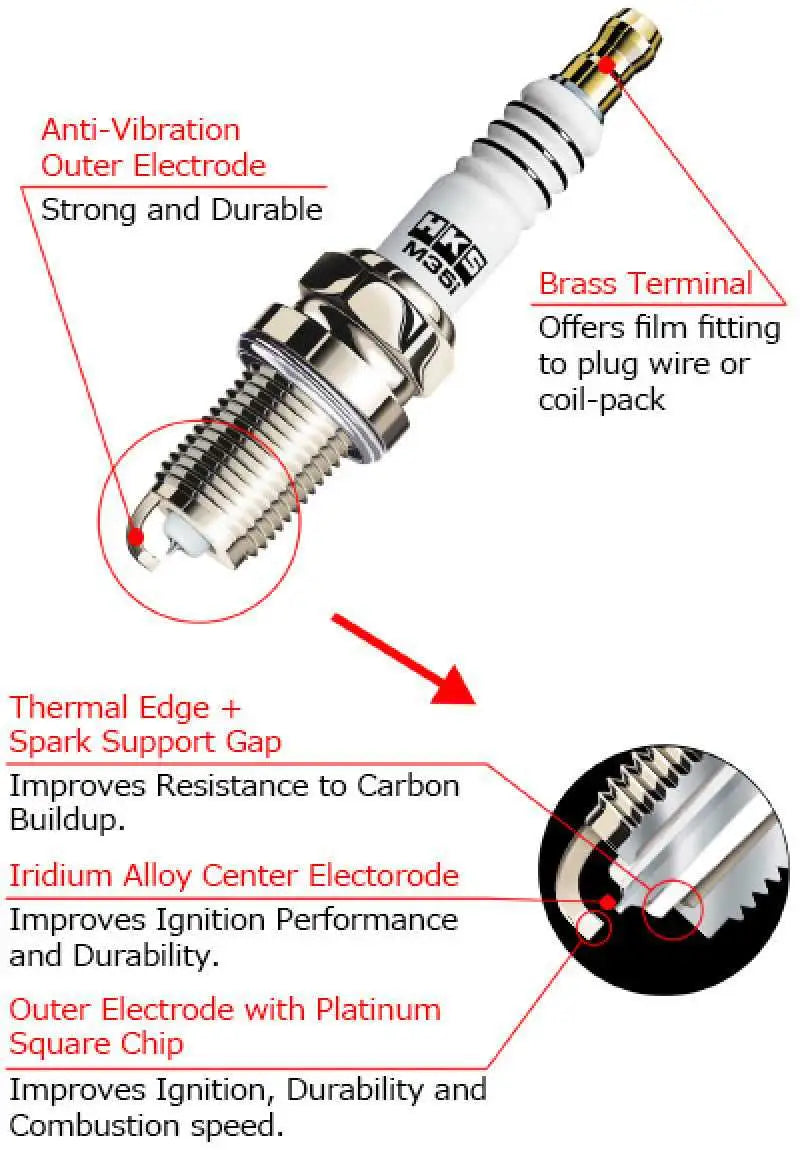 Anti-Vibration Outer Electrode

Strong and Durable

HKS
M35i

Brass Terminal

Offers film fitting to plug wire or coil-pack

Thermal Edge + Spark Support Gap

Improves Resistance to Carbon Buildup.

Iridium Alloy Center Electorode

Improves Ignition Performance and Durability.

Outer Electrode with Platinum Square Chip

Improves Ignition, Durability and Combustion speed.