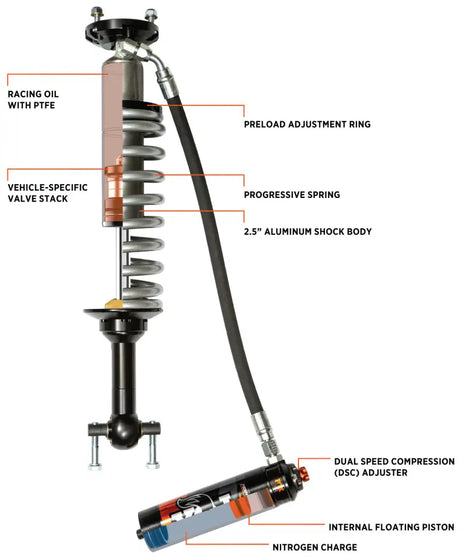 RACING OIL WITH PTFE

PRELOAD ADJUSTMENT RING

VEHICLE-SPECIFIC VALVE STACK

PROGRESSIVE SPRING

2.5" ALUMINUM SHOCK BODY

DUAL SPEED COMPRESSION (DSC) ADJUSTER

INTERNAL FLOATING PISTON

NITROGEN CHARGE