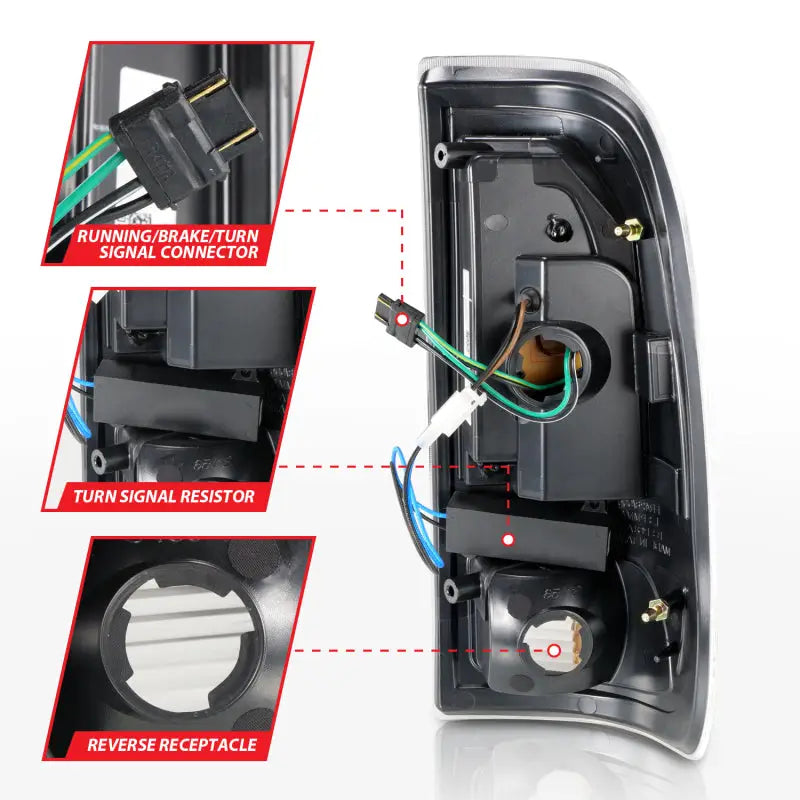 RUNNING/BRAKE/TURN SIGNAL CONNECTOR

TURN SIGNAL RESISTOR

REVERSE RECEPTACLE